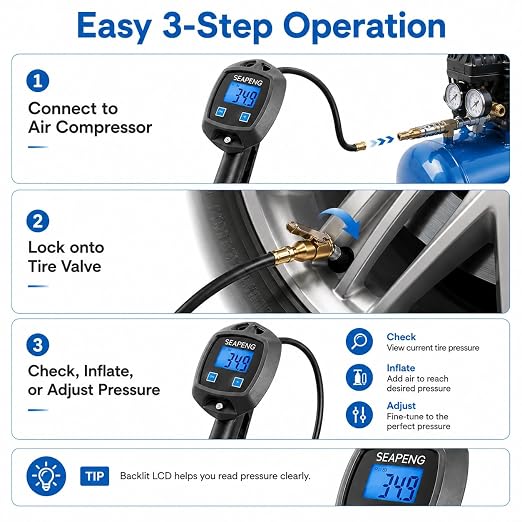 Easy 3-Step Operation

1

Connect to Air Compressor

SEAPENG

34.9

2

Lock onto Tire Valve

3

Check, Inflate, or Adjust Pressure

SEAPENG

34.9

Check
View current tire pressure

Inflate
Add air to reach desired pressure

Adjust
Fine-tune to the perfect pressure

TIP Backlit LCD helps you read pressure clearly.

SEAPENG

34.9